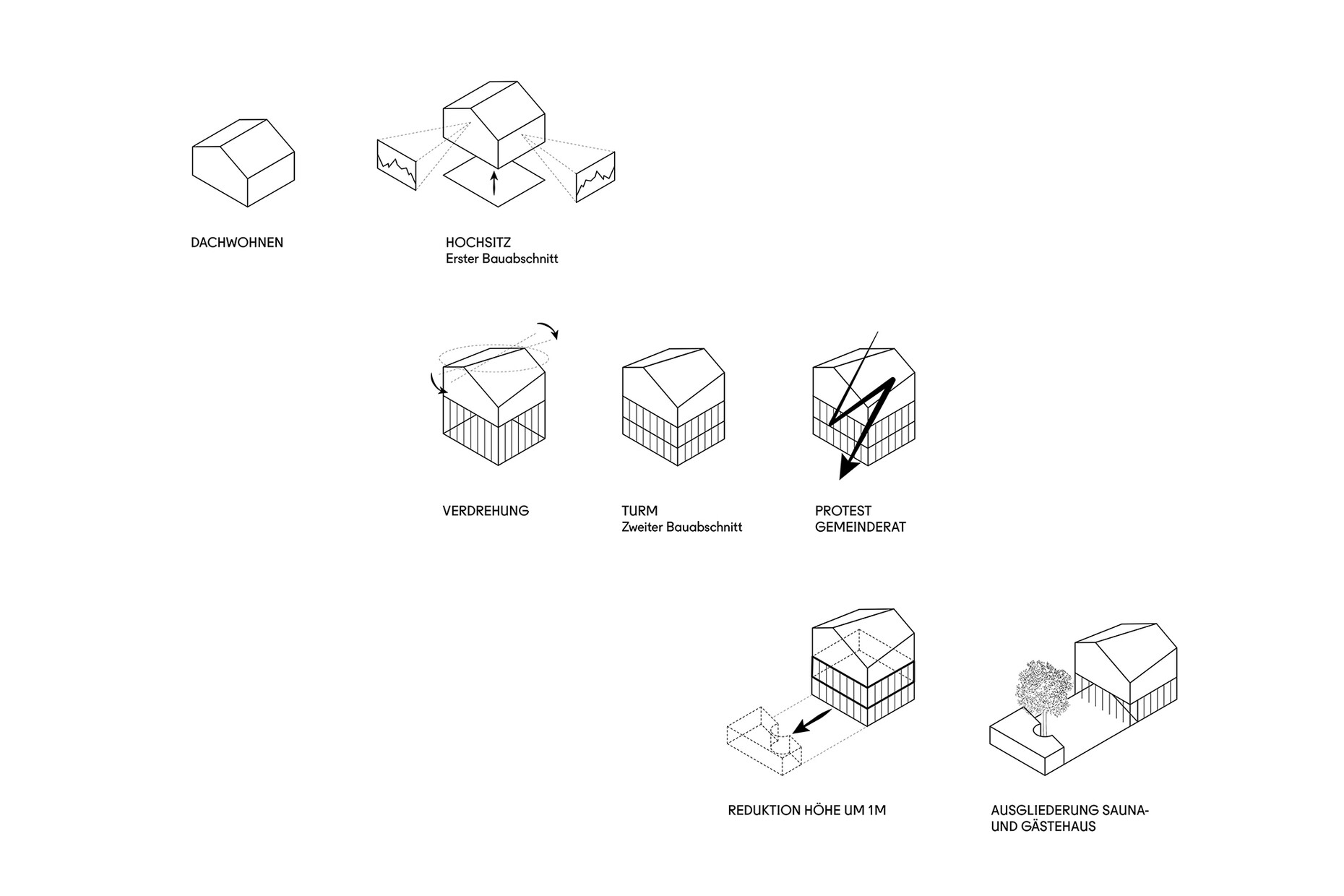 DACHWOHNEN

HOCHSITZ
Erster Bauabschnitt

VERDREHUNG

TURM
Zweiter Bauabschnitt

PROTEST
GEMEINDERAT

REDUKTION HÖHE UM 1M

AUSGLIEDERUNG SAUNA-
UND GÄSTEHAUS