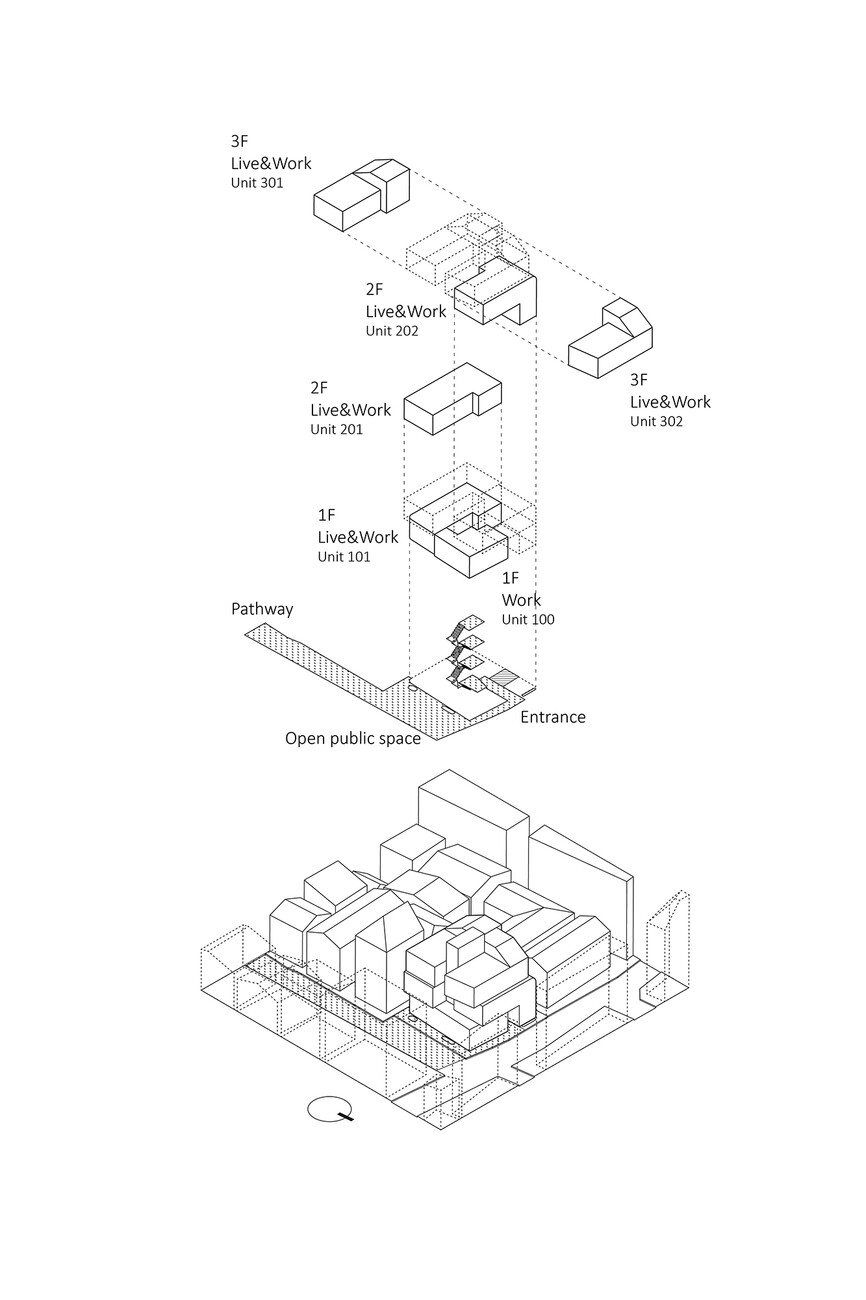 3F
Live&Work
Unit 301

2F
Live&Work
Unit 202

3F
Live&Work
Unit 302

2F
Live&Work
Unit 201

1F
Live&Work
Unit 101

1F
Work
Unit 100

Pathway

Entrance

Open public space