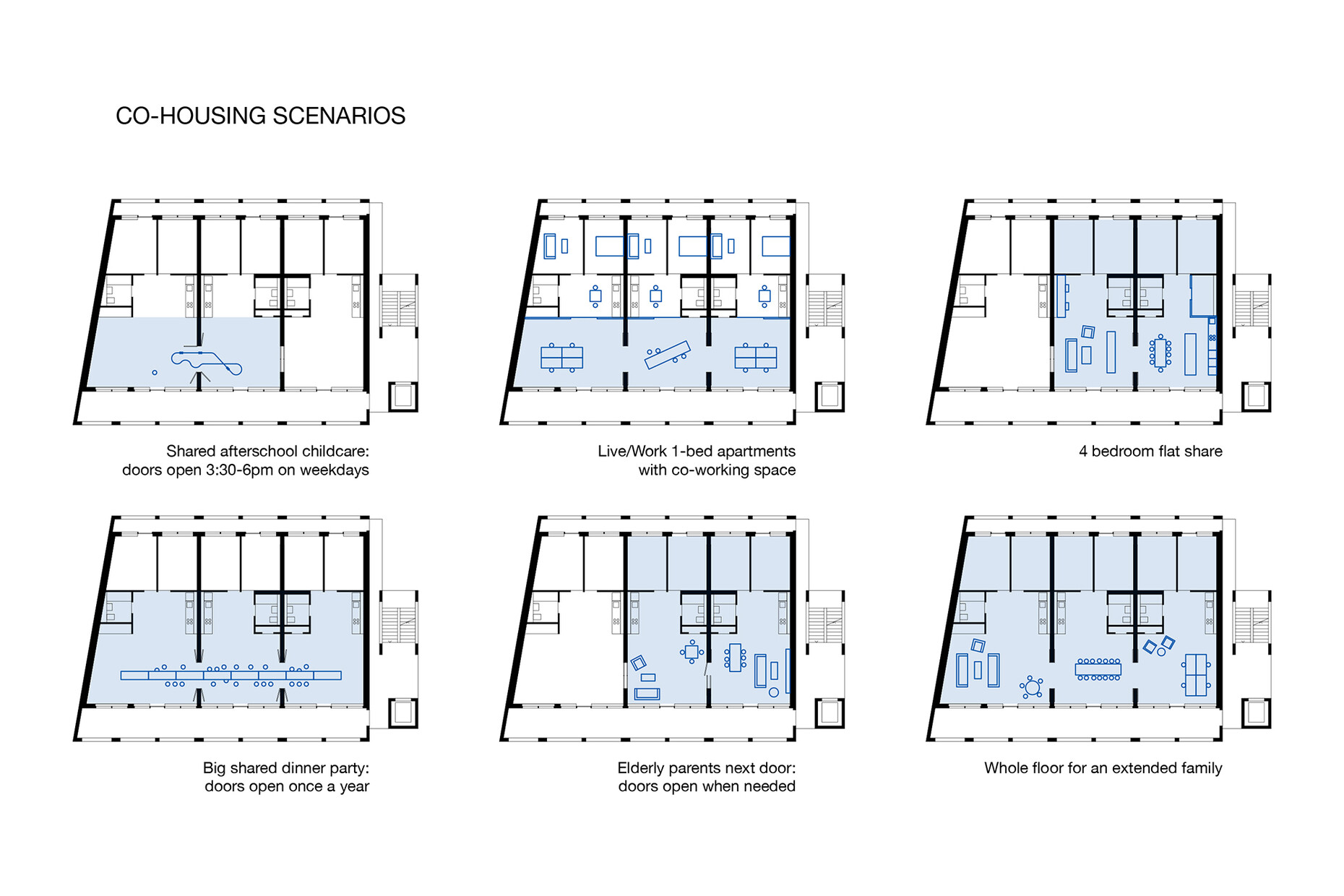 CO-HOUSING SCENARIOS

Shared afterschool childcare: doors open 3:30-6pm on weekdays

Live/Work 1-bed apartments with co-working space

4 bedroom flat share

Big shared dinner party: doors open once a year

Elderly parents next door: doors open when needed

Whole floor for an extended family