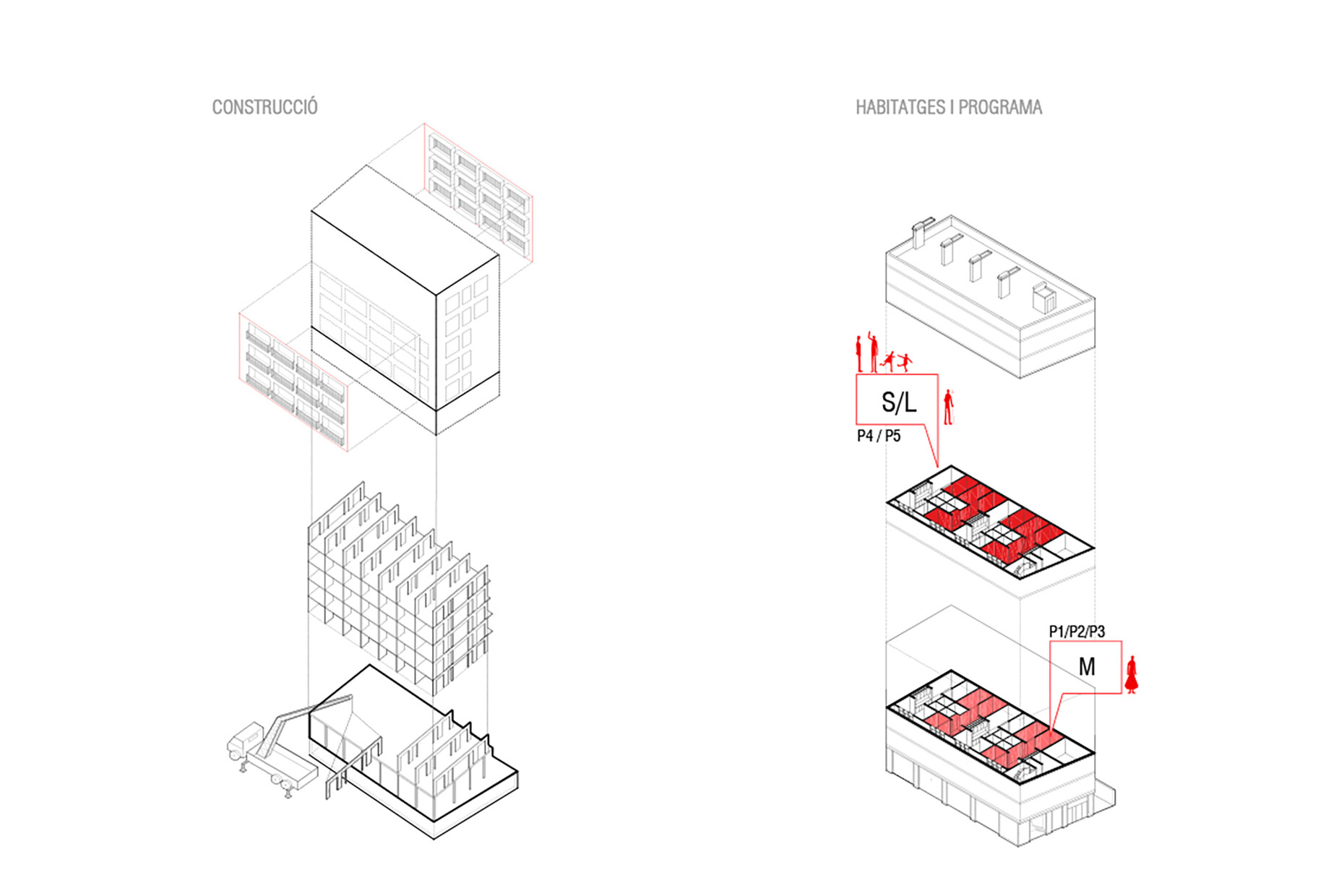 CONSTRUCCIÓ

HABITATGES I PROGRAMA

S/L

P4 / P5

P1/P2/P3

M