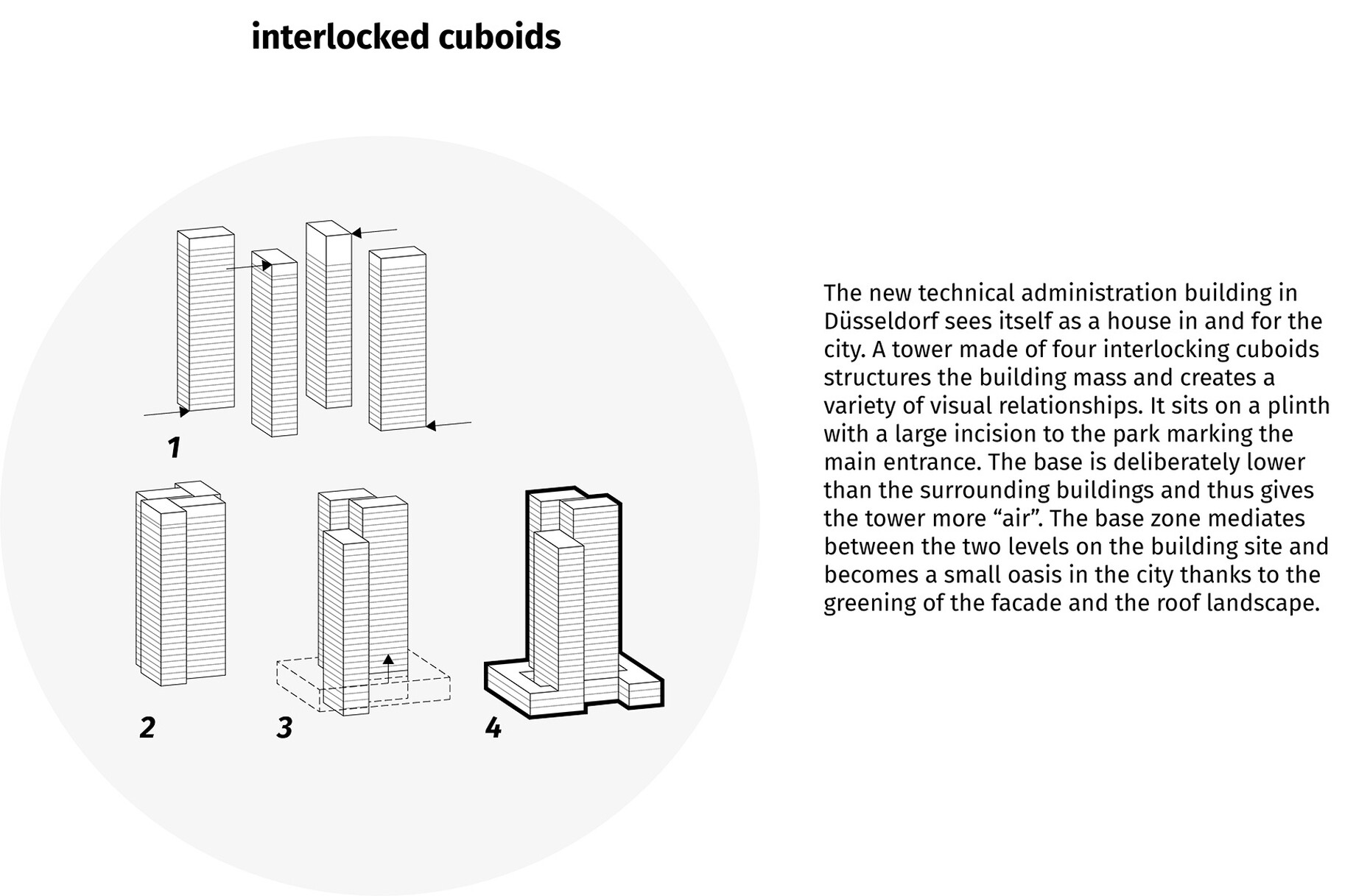 interlocked cuboids

1

2

3

4

The new technical administration building in Düsseldorf sees itself as a house in and for the city. A tower made of four interlocking cuboids structures the building mass and creates a variety of visual relationships. It sits on a plinth with a large incision to the park marking the main entrance. The base is deliberately lower than the surrounding buildings and thus gives the tower more “air”. The base zone mediates between the two levels on the building site and becomes a small oasis in the city thanks to the greening of the facade and the roof landscape.