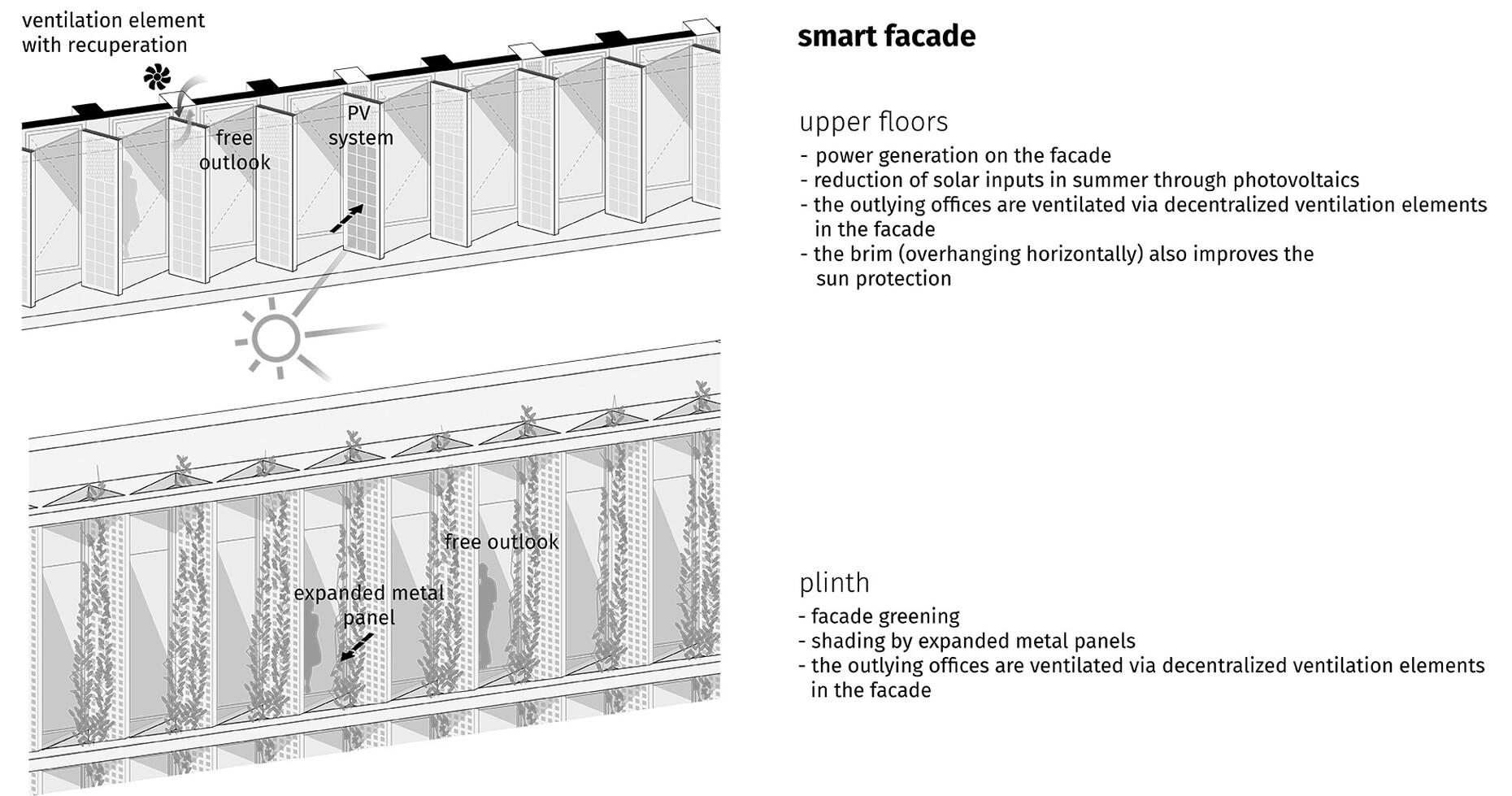 ventilation element with recuperation

free outlook

PV system

free outlook

expanded metal panel

smart facade

upper floors

- power generation on the facade
- reduction of solar inputs in summer through photovoltaics
- the outlying offices are ventilated via decentralized ventilation elements in the facade
- the brim (overhanging horizontally) also improves the sun protection

plinth

- facade greening
- shading by expanded metal panels
- the outlying offices are ventilated via decentralized ventilation elements in the facade